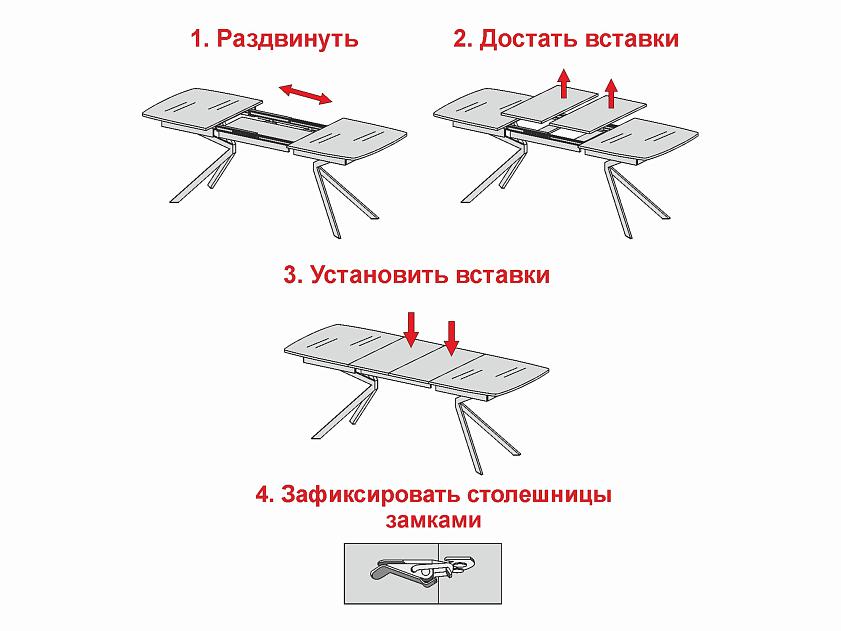 1. Раздвинуть

2. Достать вставки

3. Установить вставки

4. Зафиксировать столешницы замками