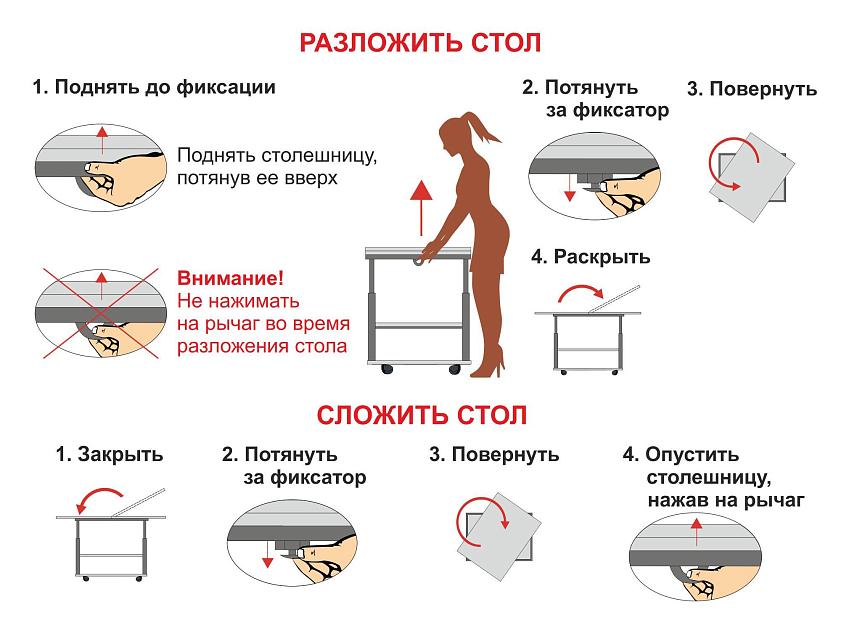 РАЗЛОЖИТЬ СТОЛ

1. Поднять до фиксации

Поднять столешницу, потянув ее вверх

Внимание! Не нажимать на рычаг во время разложения стола

2. Потянуть за фиксатор

3. Повернуть

4. Раскрыть

СЛОЖИТЬ СТОЛ

1. Закрыть

2. Потянуть за фиксатор

3. Повернуть

4. Опустить столешницу, нажав на рычаг