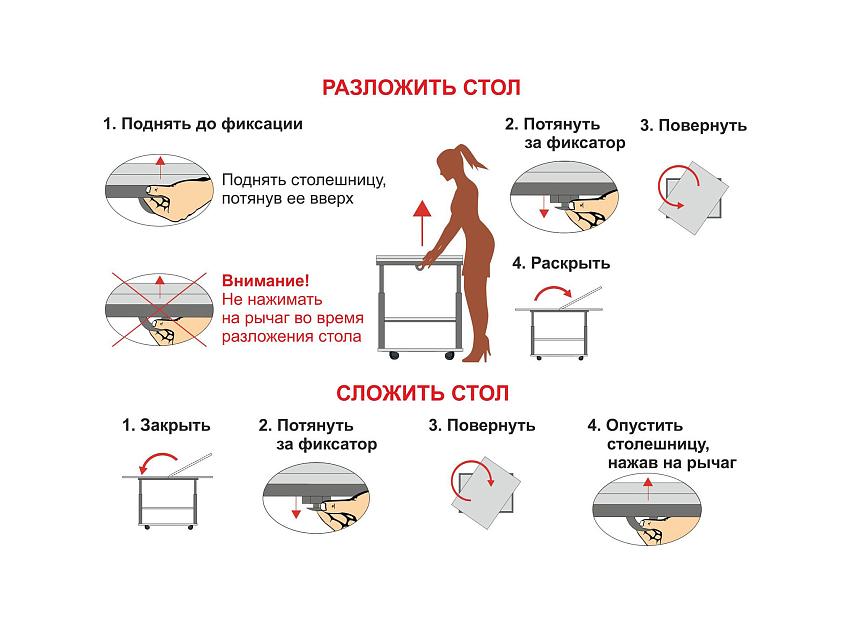 РАЗЛОЖИТЬ СТОЛ

1. Поднять до фиксации

Поднять столешницу, потянув ее вверх

Внимание! Не нажимать на рычаг во время разложения стола

2. Потянуть за фиксатор

3. Повернуть

4. Раскрыть

СЛОЖИТЬ СТОЛ

1. Закрыть

2. Потянуть за фиксатор

3. Повернуть

4. Опустить столешницу, нажав на рычаг