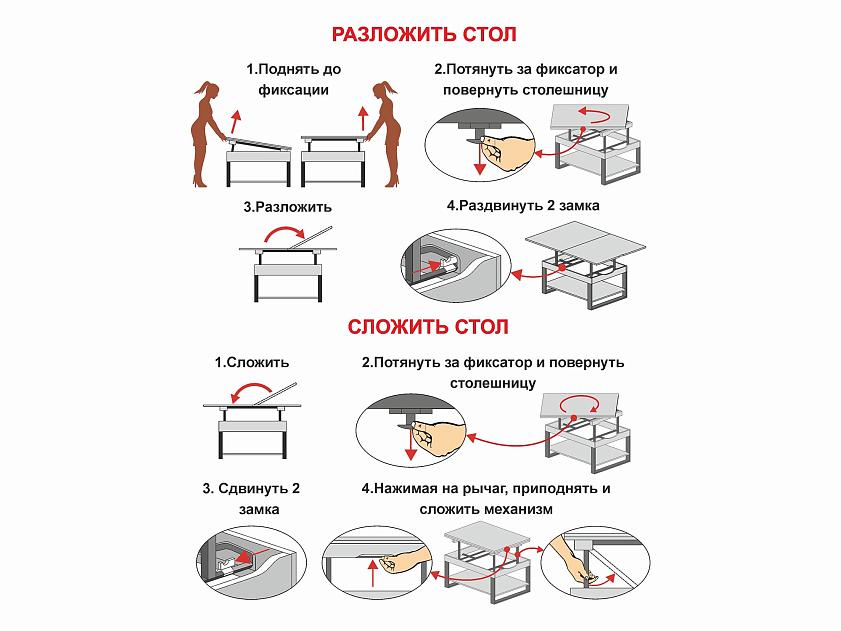 РАЗЛОЖИТЬ СТОЛ

1.Поднять до фиксации

2.Потянуть за фиксатор и повернуть столешницу

3.Разложить

4.Раздвинуть 2 замка

СЛОЖИТЬ СТОЛ

1.Сложить

2.Потянуть за фиксатор и повернуть столешницу

3. Сдвинуть 2 замка

4.Нажимая на рычаг, приподнять и сложить механизм